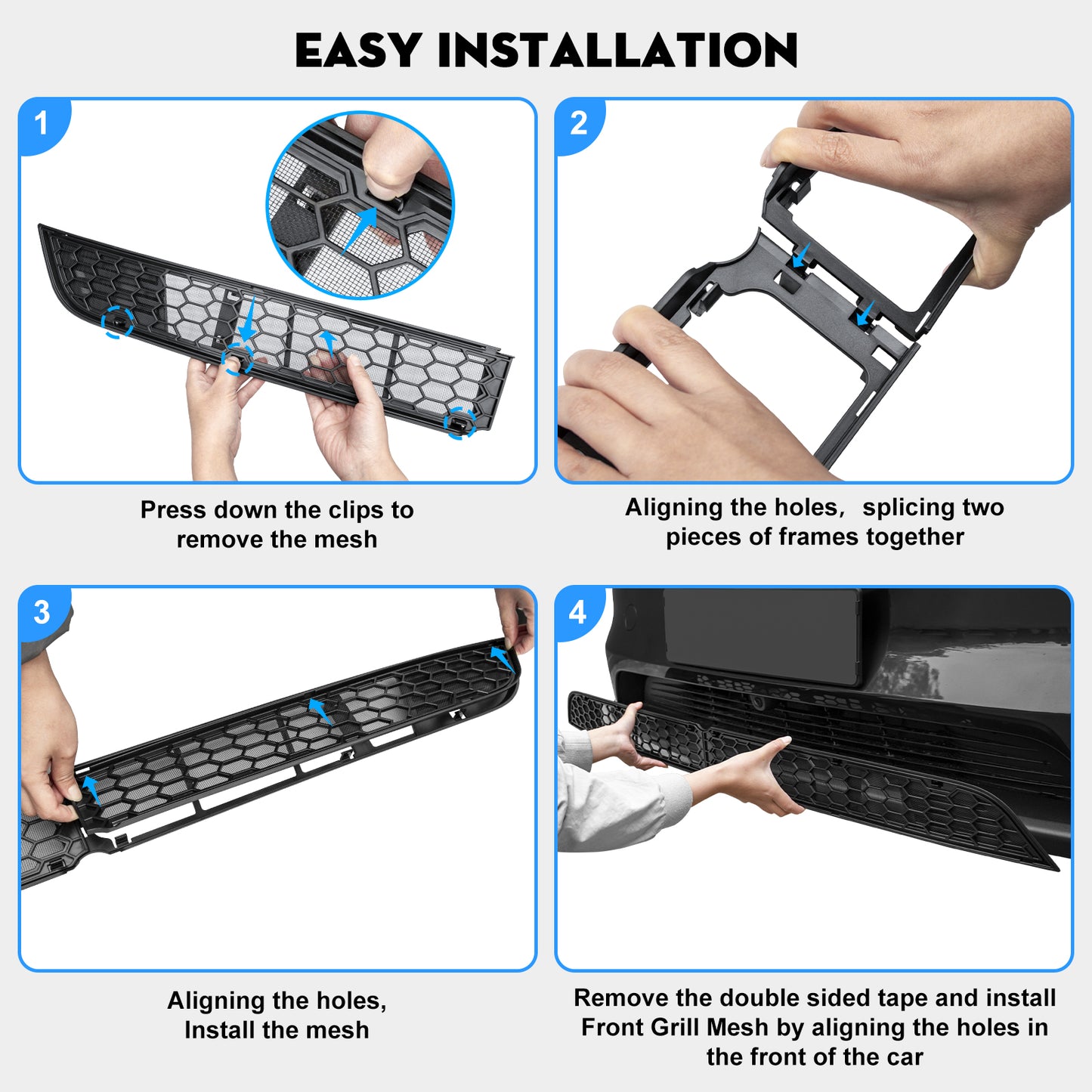 EASY INSTALLATION

1

Press down the clips to remove the mesh

2

Aligning the holes, splicing two pieces of frames together

3

Aligning the holes, Install the mesh

4

Remove the double sided tape and install Front Grill Mesh by aligning the holes in the front of the car