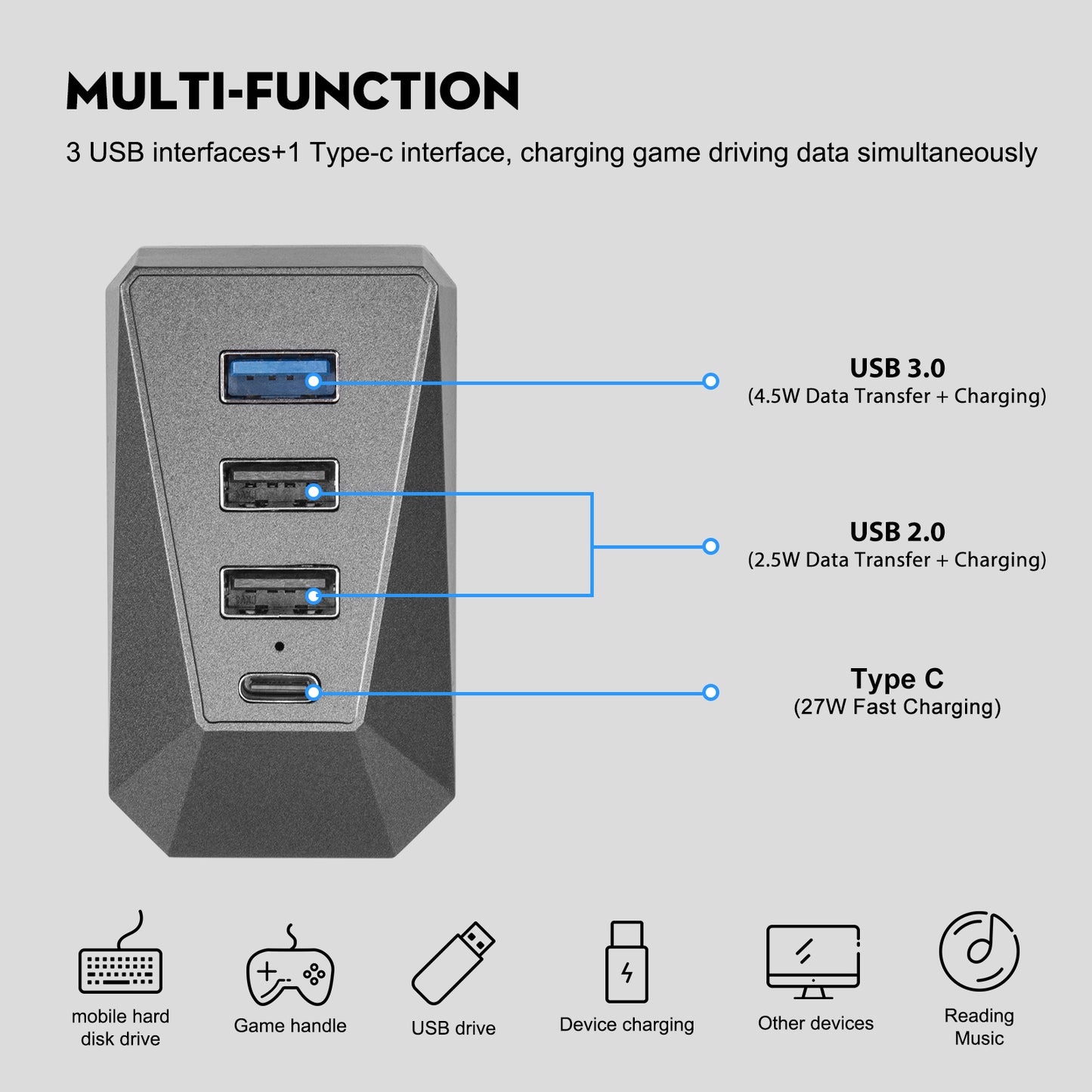 MULTI-FUNCTION

3 USB interfaces+1 Type-c interface, charging game driving data simultaneously

USB 3.0
(4.5W Data Transfer + Charging)

USB 2.0
(2.5W Data Transfer + Charging)

Type C
(27W Fast Charging)

mobile hard disk drive

Game handle

USB drive

Device charging

Other devices

Reading Music