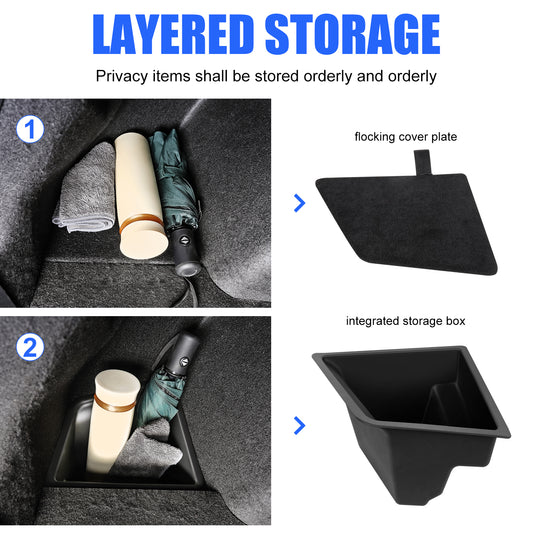 LAYERED STORAGE

Privacy items shall be stored orderly and orderly

1

flocking cover plate

2

integrated storage box