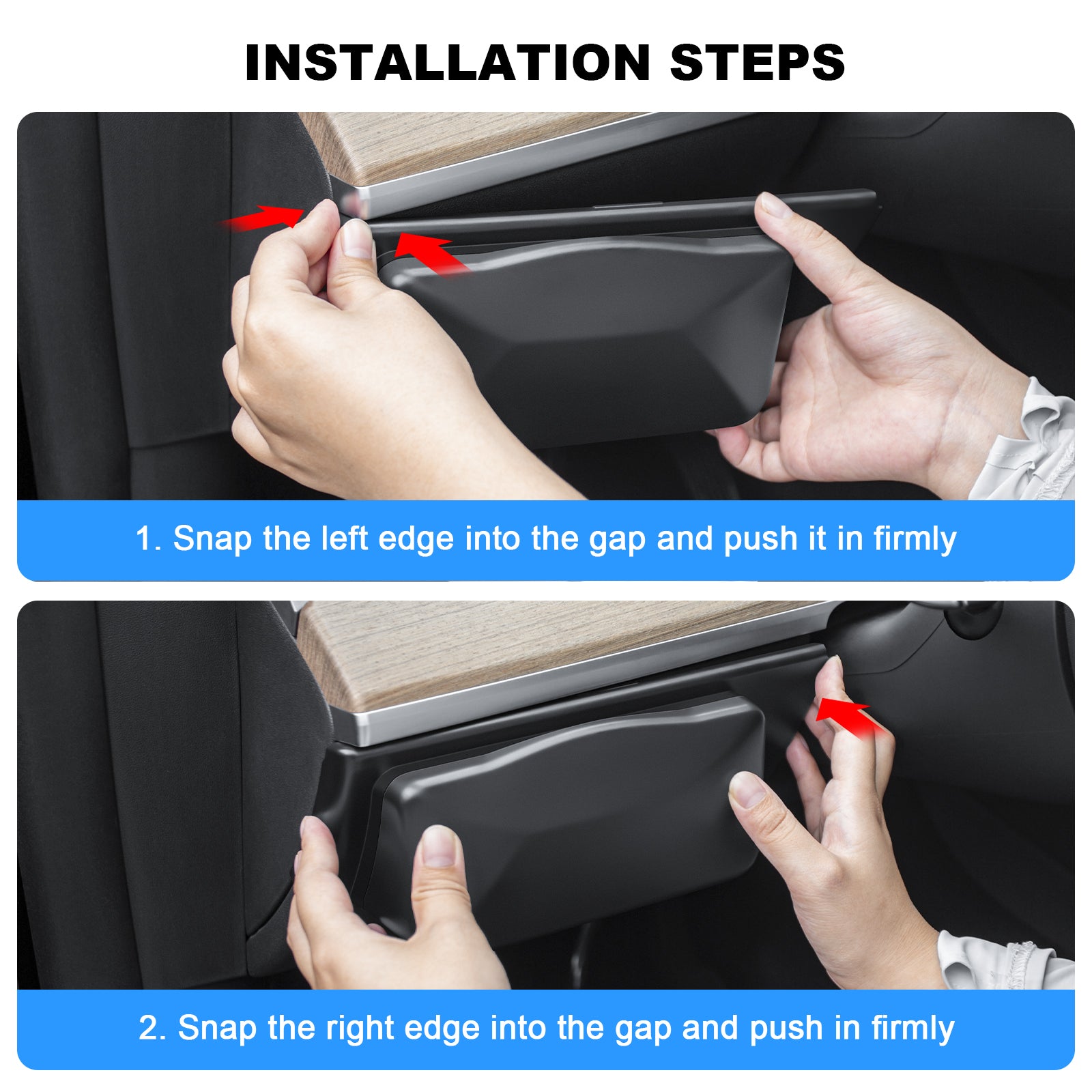 INSTALLATION STEPS

1. Snap the left edge into the gap and push it in firmly

2. Snap the right edge into the gap and push in firmly