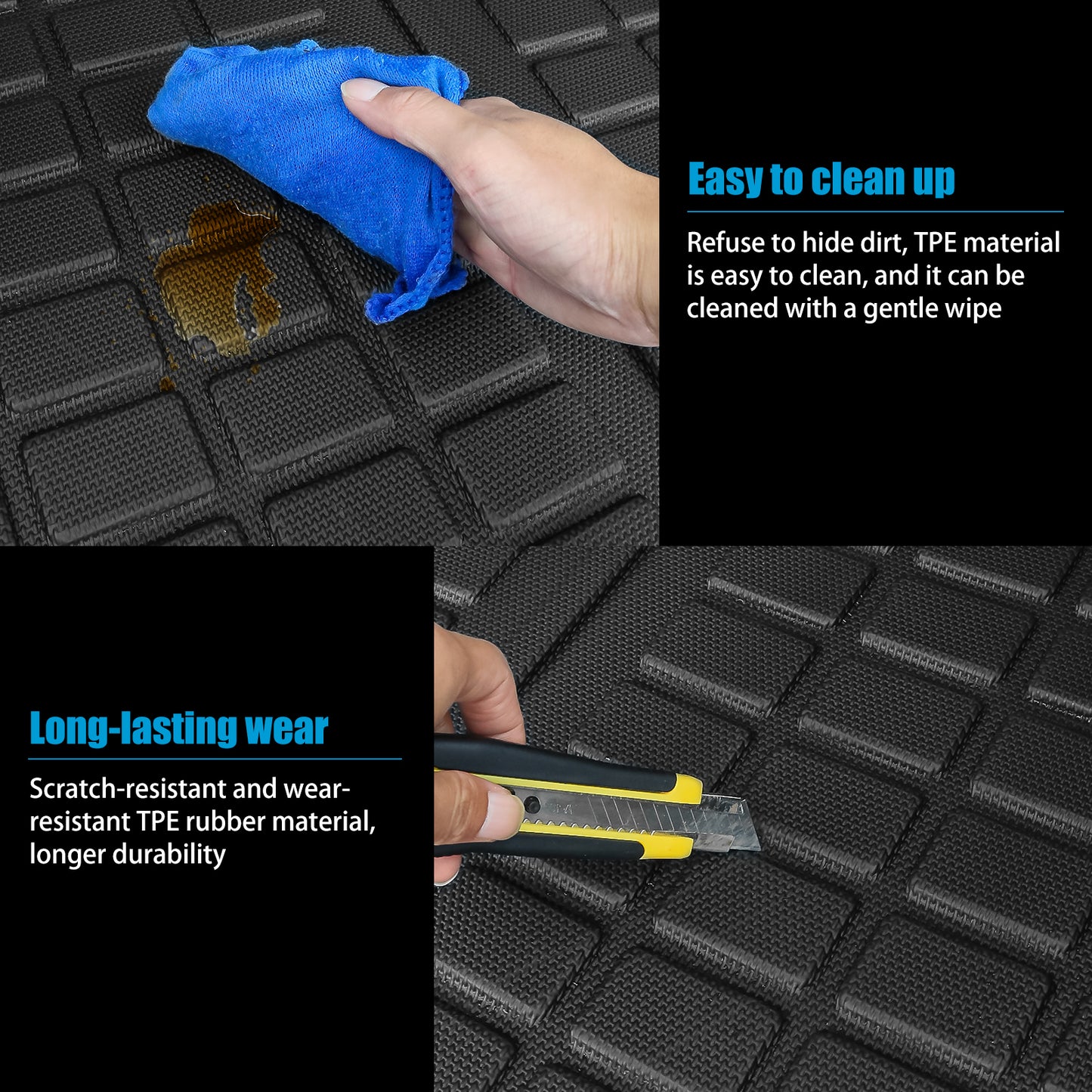 Easy to clean up

Refuse to hide dirt, TPE material is easy to clean, and it can be cleaned with a gentle wipe

Long-lasting wear

Scratch-resistant and wear-resistant TPE rubber material, longer durability