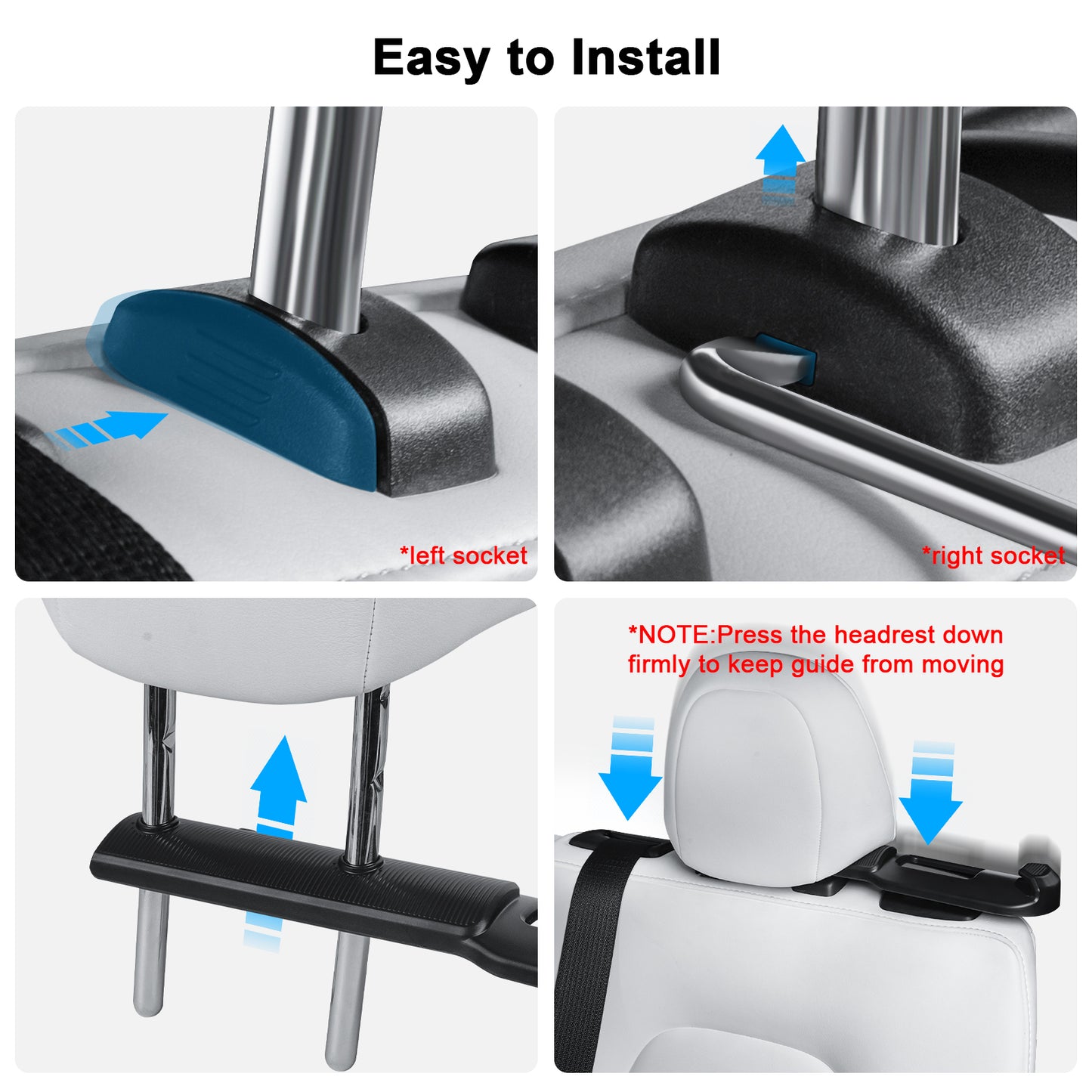 Easy to Install

*left socket

*right socket

*NOTE:Press the headrest down firmly to keep guide from moving