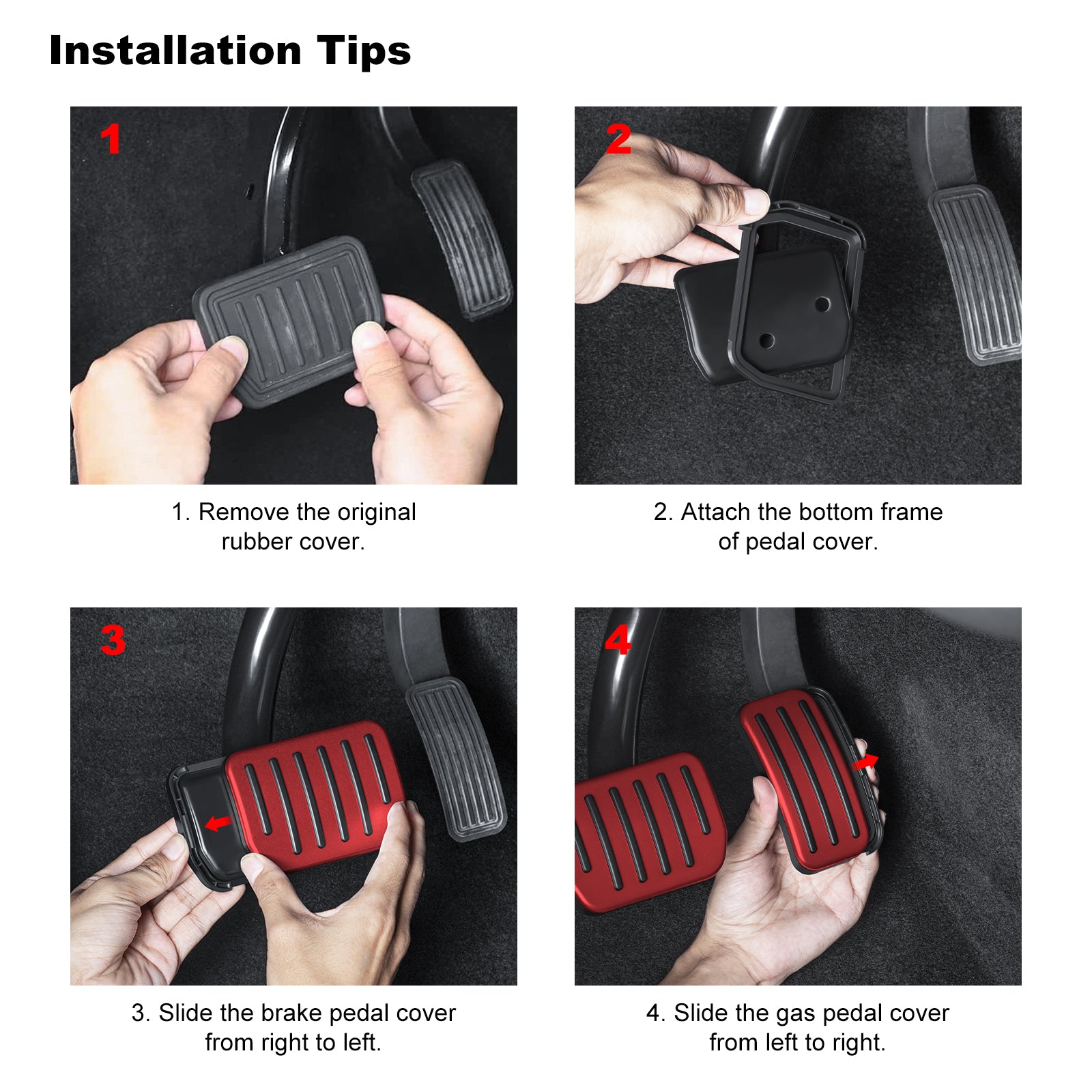 Installation Tips

1

1. Remove the original rubber cover.

2

2. Attach the bottom frame of pedal cover.

3

3. Slide the brake pedal cover from right to left.

4

4. Slide the gas pedal cover from left to right.