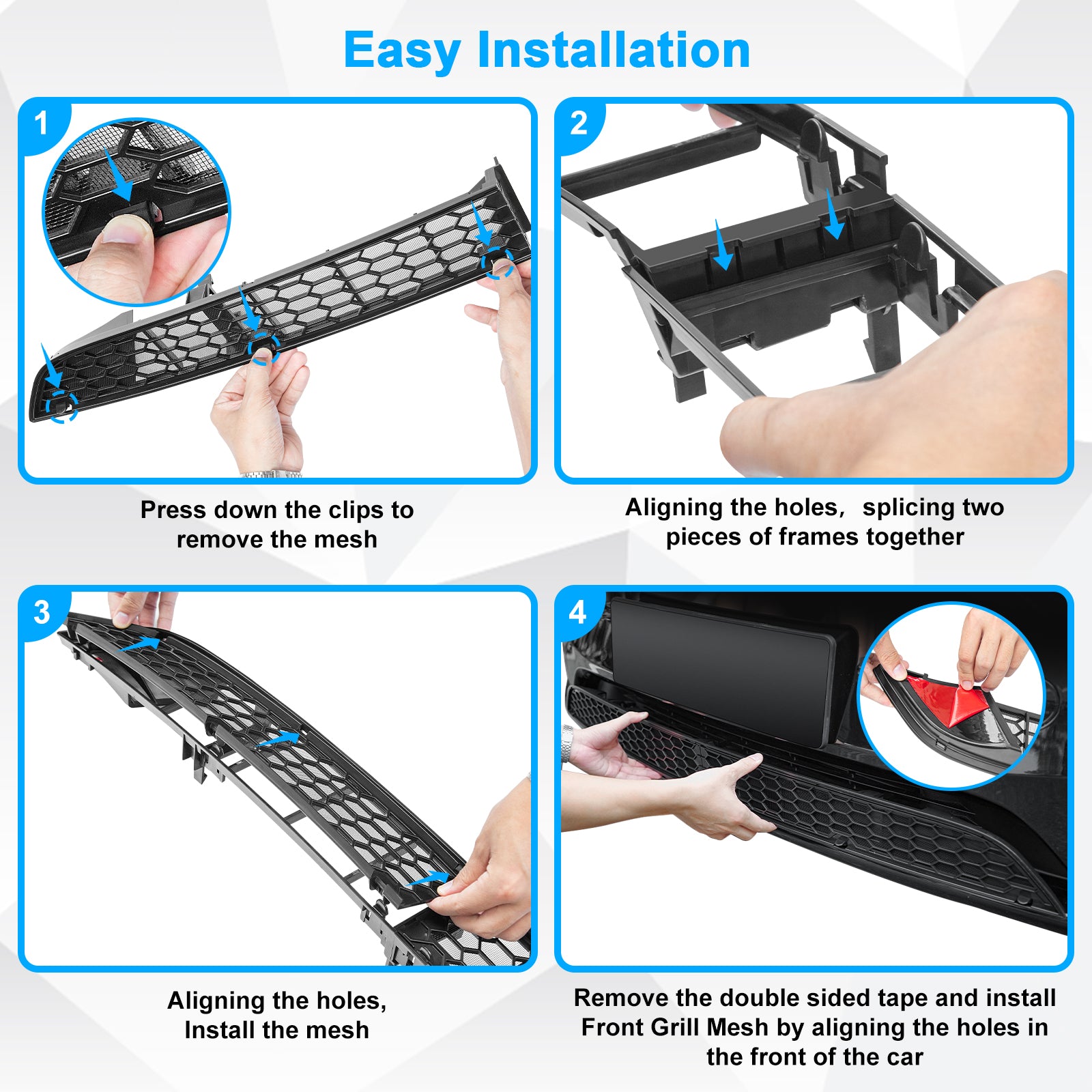 Easy Installation

1

Press down the clips to remove the mesh

2

Aligning the holes， splicing two pieces of frames together

3

Aligning the holes, Install the mesh

4

Remove the double sided tape and install Front Grill Mesh by aligning the holes in the front of the car