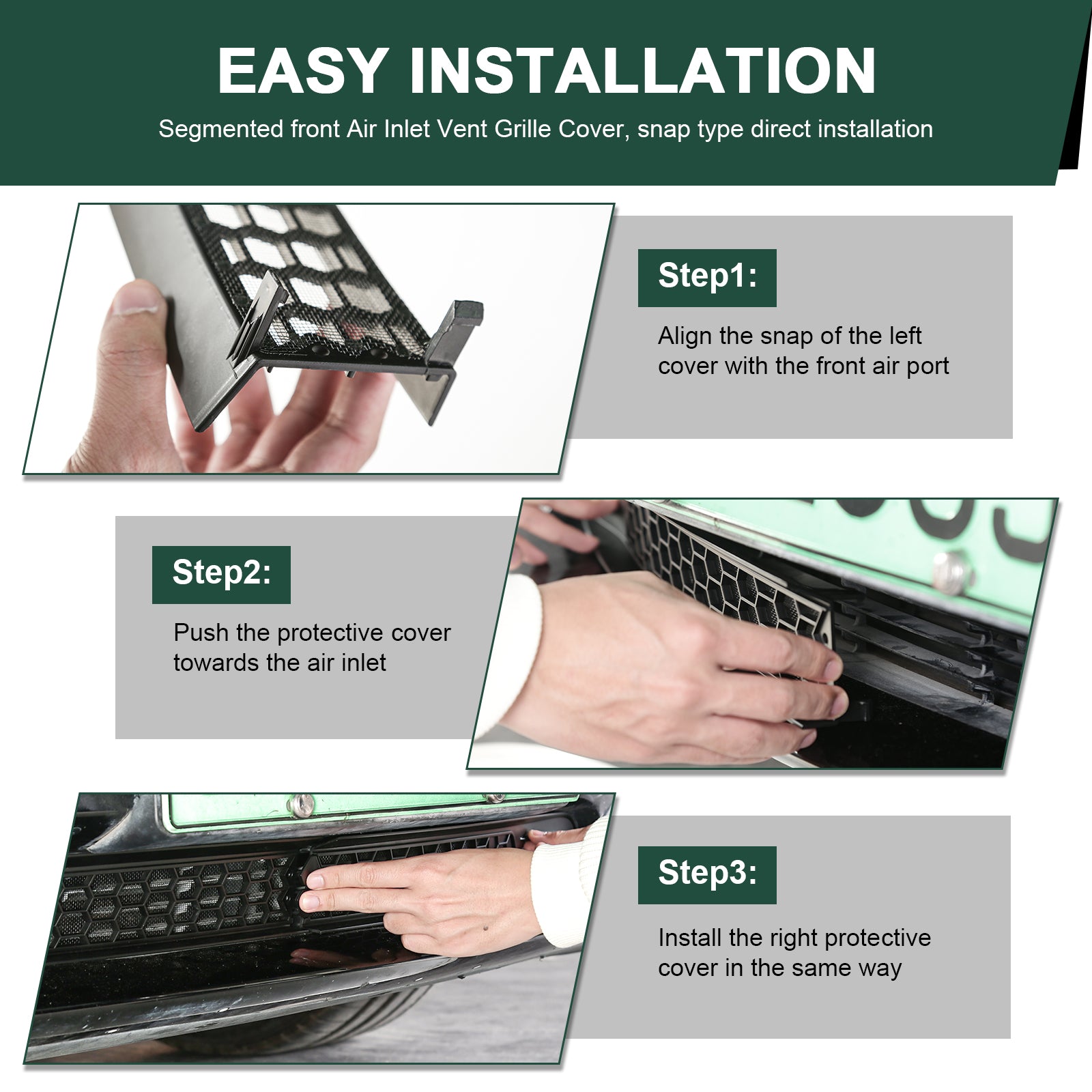 EASY INSTALLATION

Segmented front Air Inlet Vent Grille Cover, snap type direct installation

Step1:

Align the snap of the left cover with the front air port

Step2:

Push the protective cover towards the air inlet

Step3:

Install the right protective cover in the same way