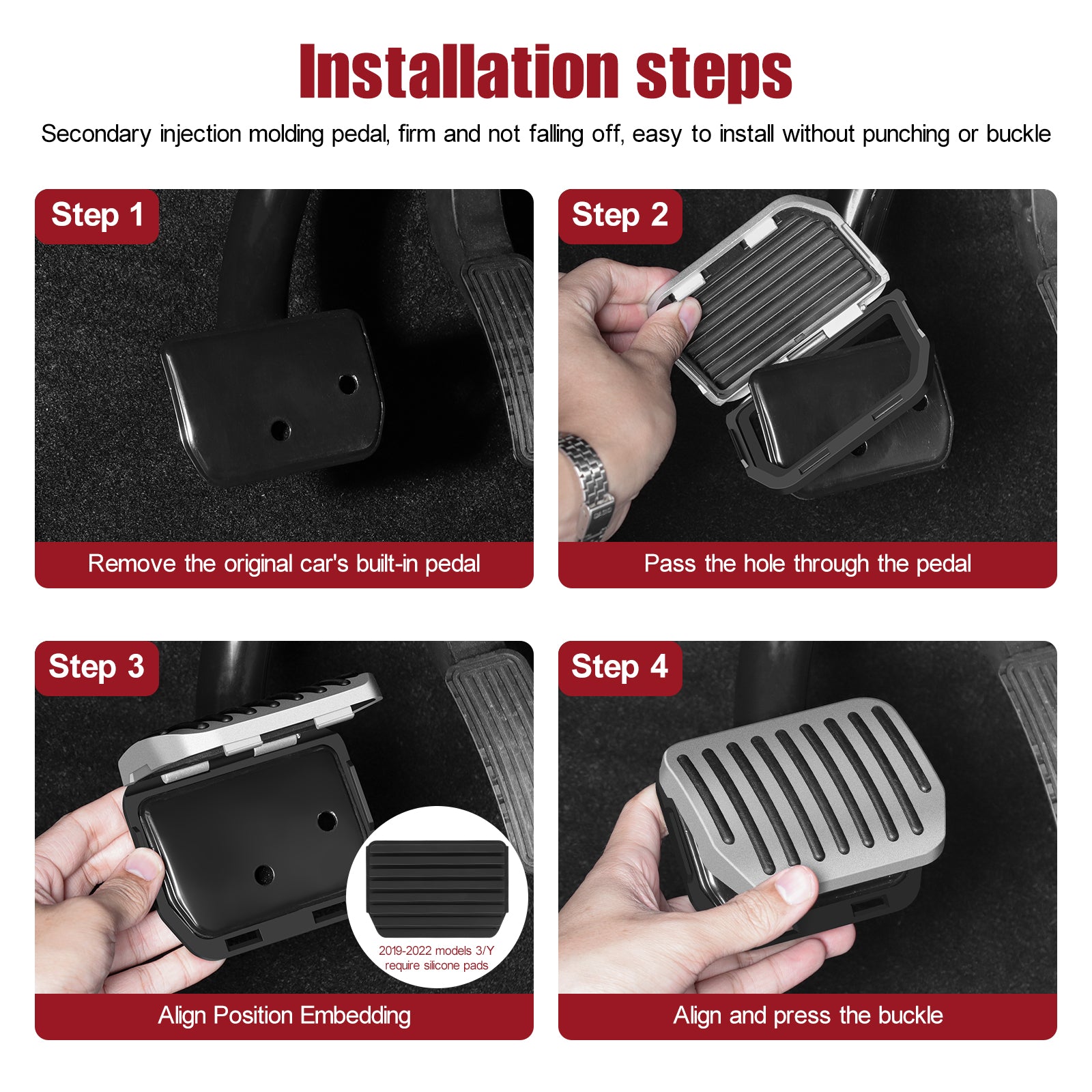 Installation steps

Secondary injection molding pedal, firm and not falling off, easy to install without punching or buckle

Step 1

Remove the original car's built-in pedal

Step 2

Pass the hole through the pedal

Step 3

2019-2022 models 3/Y require silicone pads

Align Position Embedding

Step 4

Align and press the buckle