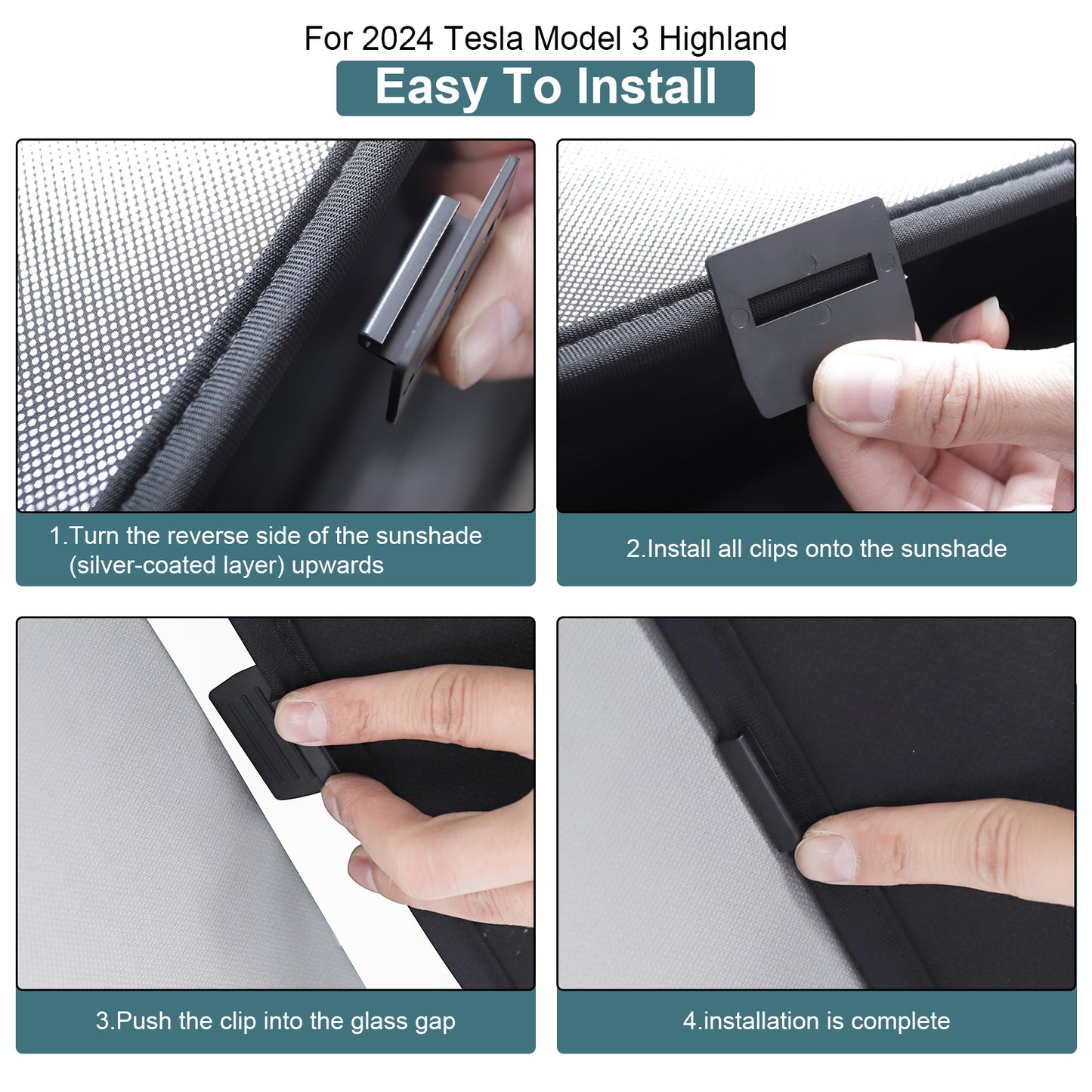 For 2024 Tesla Model 3 Highland

Easy To Install

1.Turn the reverse side of the sunshade (silver-coated layer) upwards

2.Install all clips onto the sunshade

3.Push the clip into the glass gap

4.installation is complete