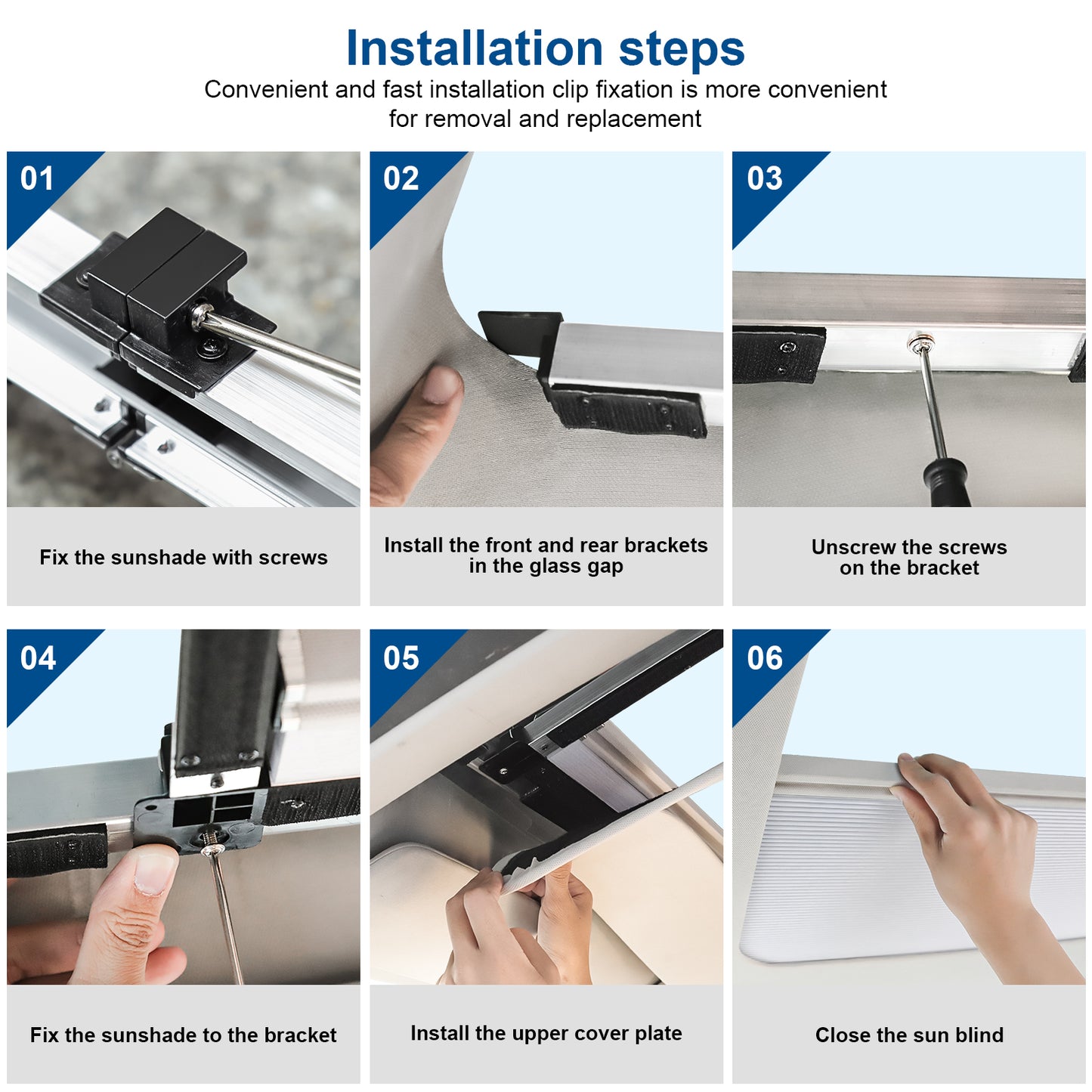 Installation steps

Convenient and fast installation clip fixation is more convenient for removal and replacement

01

Fix the sunshade with screws

02

Install the front and rear brackets in the glass gap

03

Unscrew the screws on the bracket

04

Fix the sunshade to the bracket

05

Install the upper cover plate

06

Close the sun blind