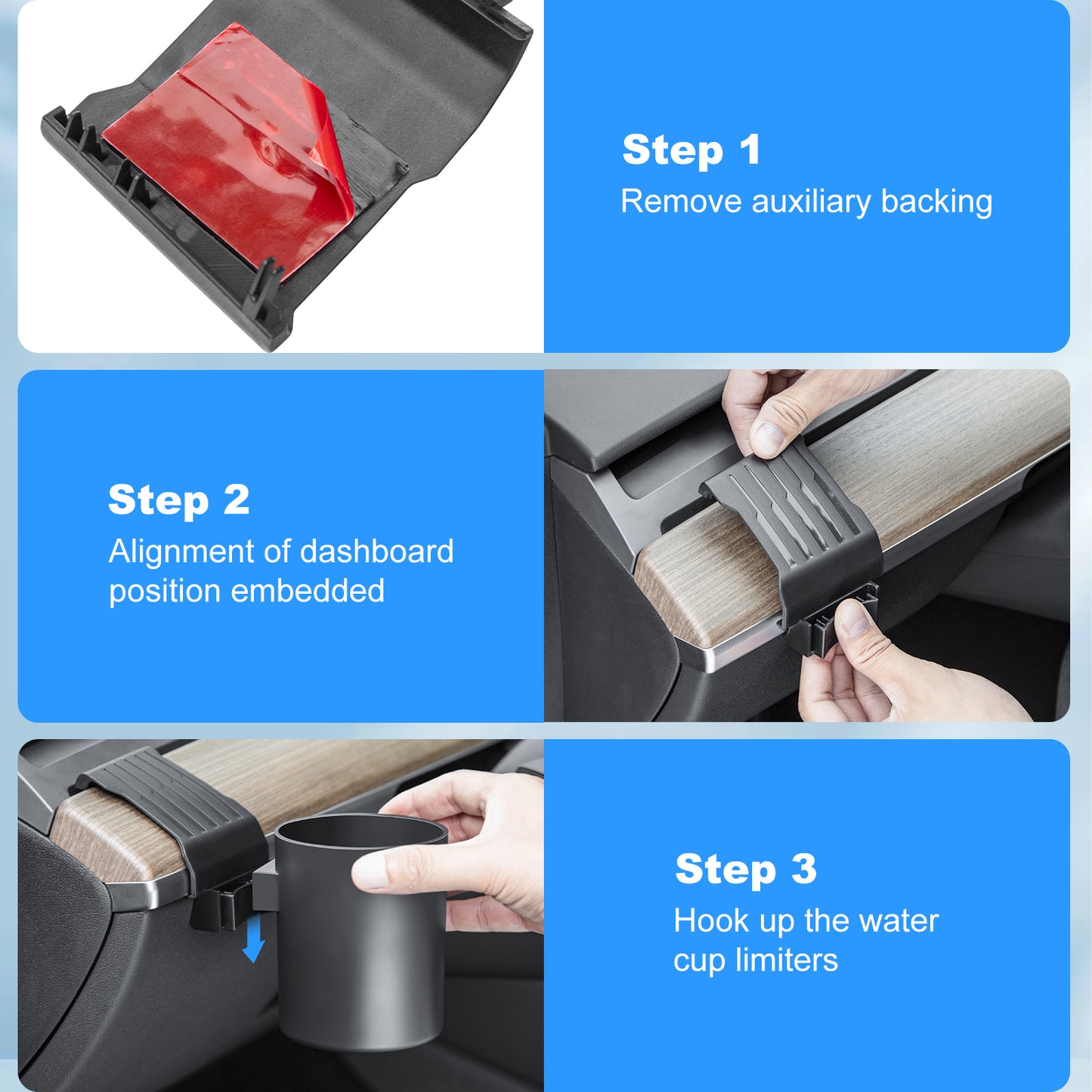 Step 1
Remove auxiliary backing

Step 2
Alignment of dashboard position embedded

Step 3
Hook up the water cup limiters