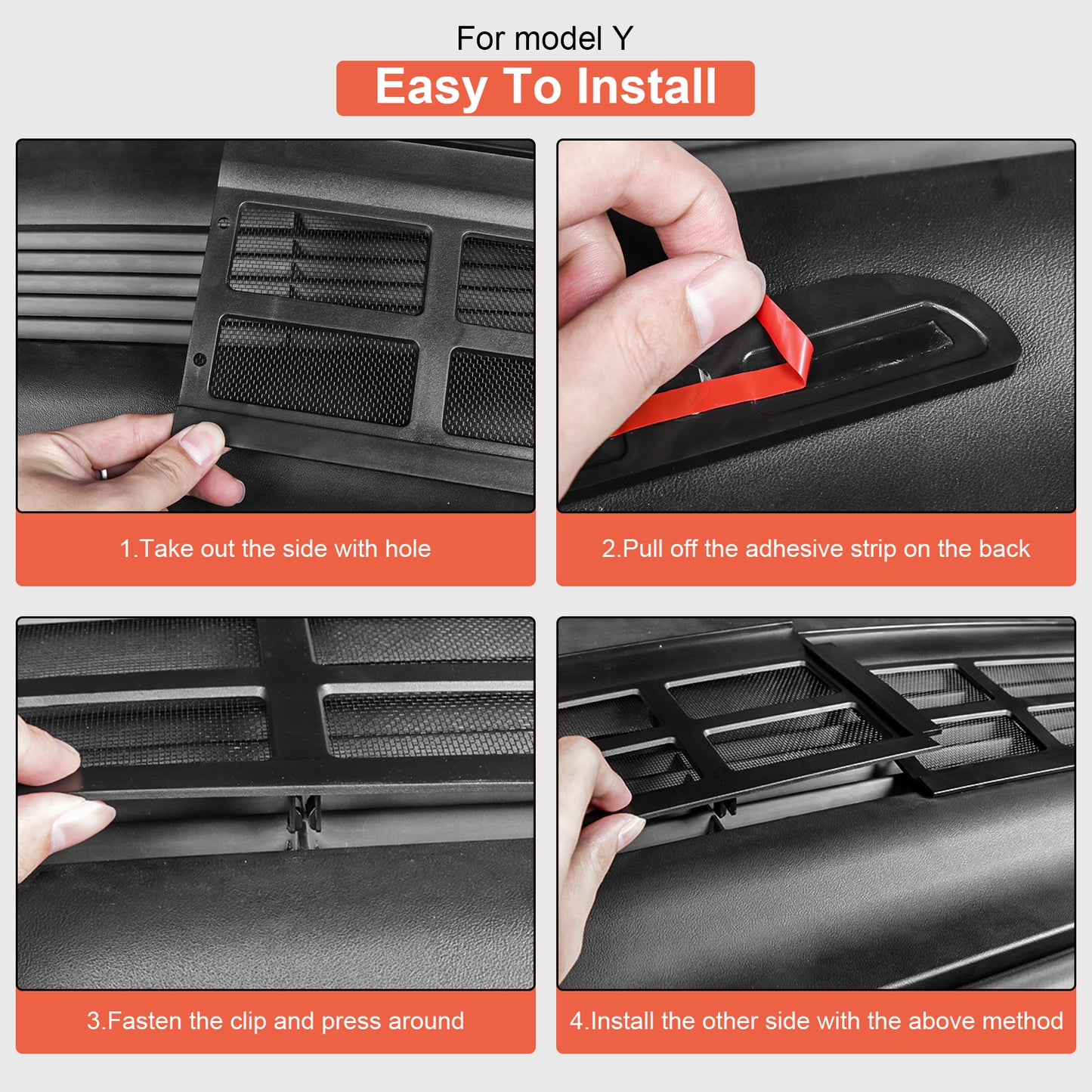 For model Y

Easy To Install

1.Take out the side with hole

2.Pull off the adhesive strip on the back

3.Fasten the clip and press around

4.Install the other side with the above method