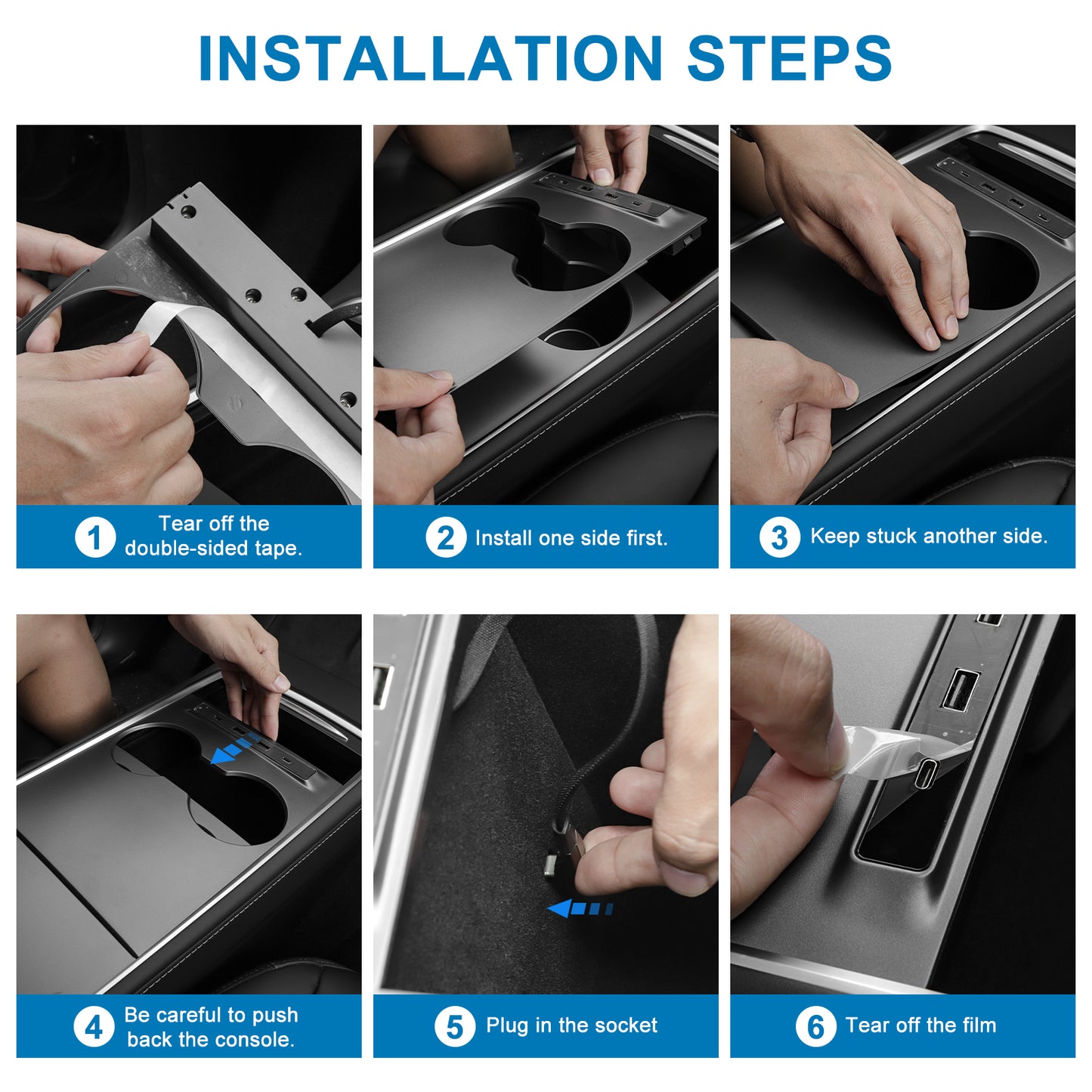 INSTALLATION STEPS

1 Tear off the double-sided tape.

2 Install one side first.

3 Keep stuck another side.

4 Be careful to push back the console.

5 Plug in the socket

6 Tear off the film