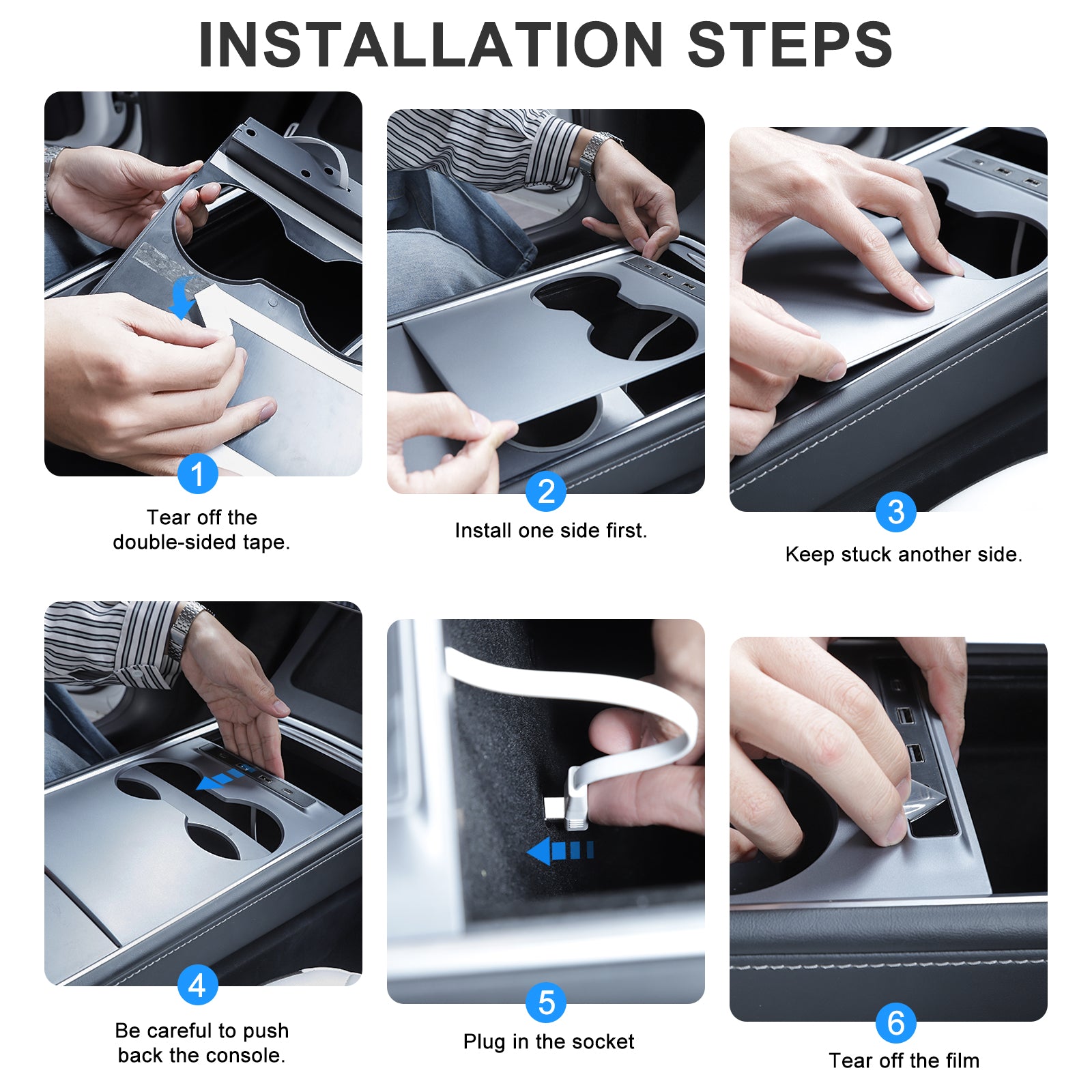 INSTALLATION STEPS

1
Tear off the double-sided tape.

2
Install one side first.

3
Keep stuck another side.

4
Be careful to push back the console.

5
Plug in the socket

6
Tear off the film