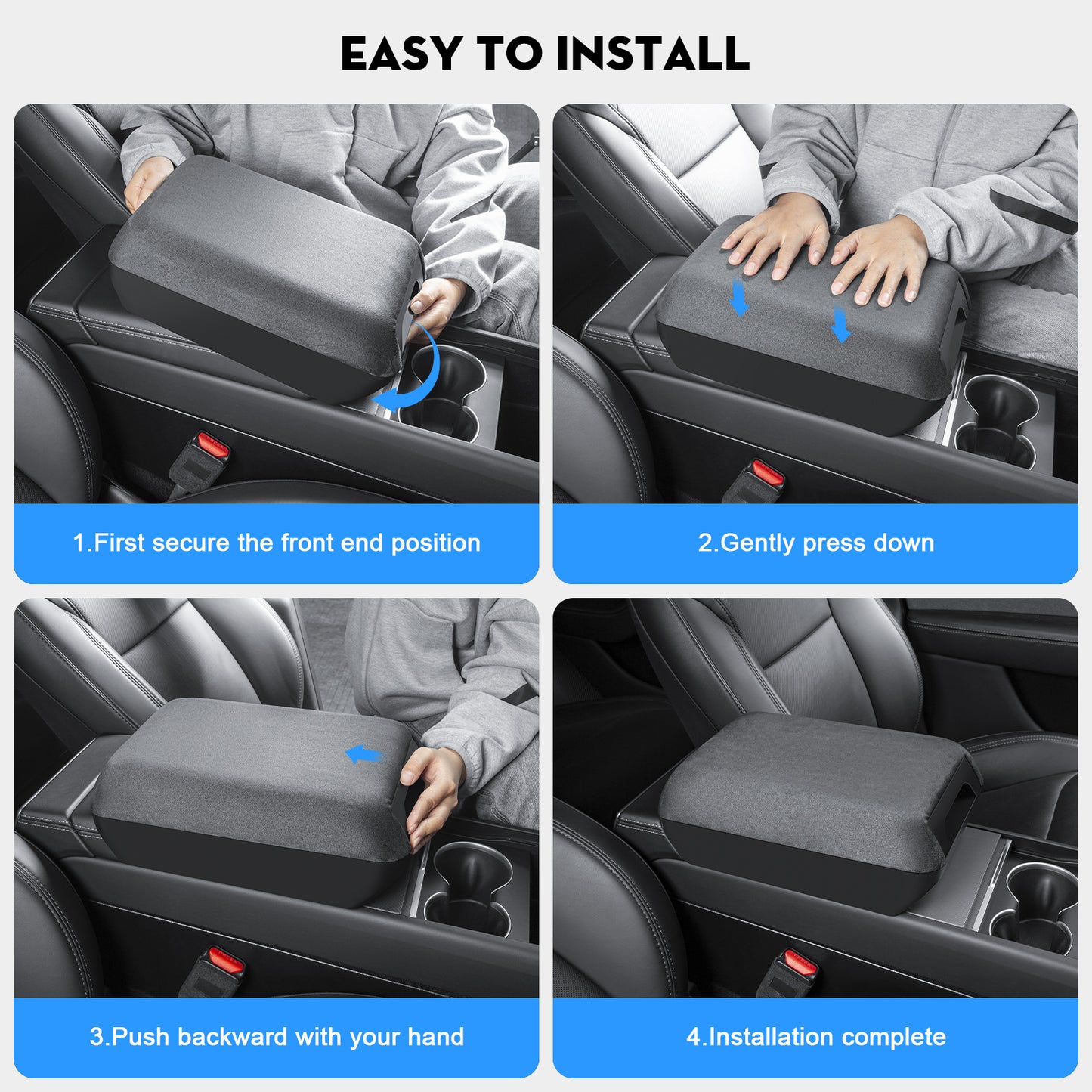 EASY TO INSTALL

1.First secure the front end position

2.Gently press down

3.Push backward with your hand

4.Installation complete