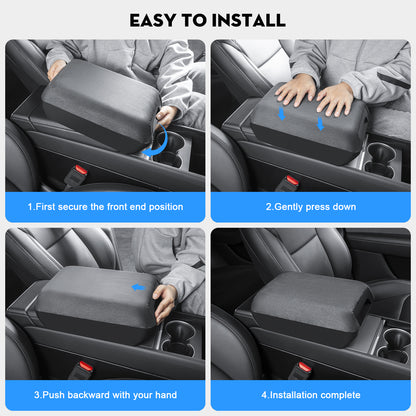 EASY TO INSTALL

1.First secure the front end position

2.Gently press down

3.Push backward with your hand

4.Installation complete