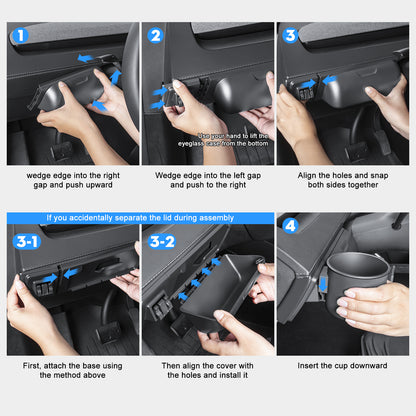 1

wedge edge into the right gap and push upward

2

Use your hand to lift the eyeglass case from the bottom

Wedge edge into the left gap and push to the right

3

Align the holes and snap both sides together

If you accidentally separate the lid during assembly

3-1

First, attach the base using the method above

3-2

Then align the cover with the holes and install it

4

Insert the cup downward