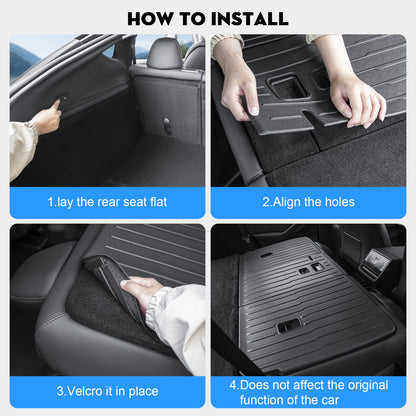 HOW TO INSTALL

1.lay the rear seat flat

2.Align the holes

3.Velcro it in place

4.Does not affect the original function of the car