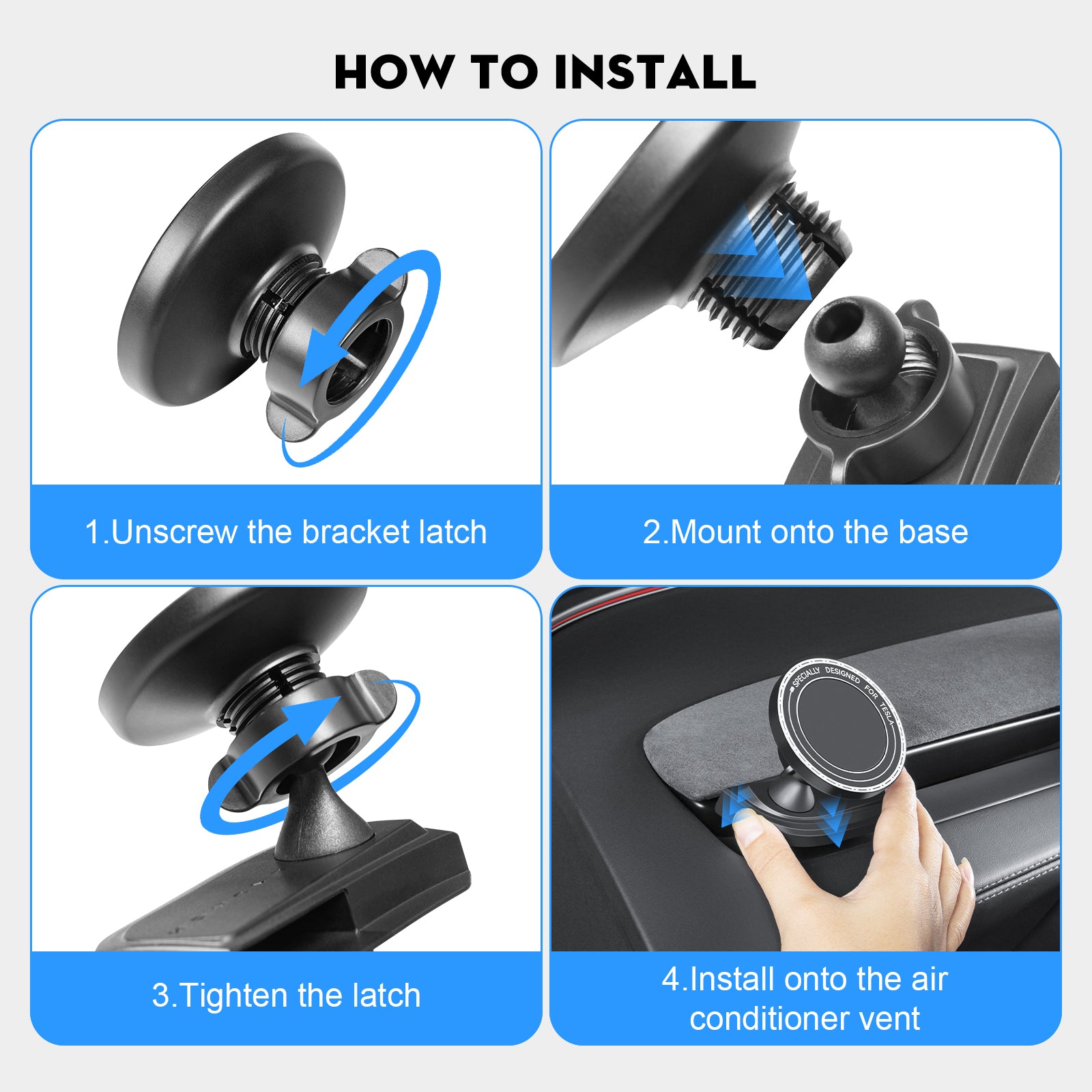 HOW TO INSTALL

1.Unscrew the bracket latch

2.Mount onto the base

3.Tighten the latch

SPECIALLY DESIGNED FOR TESLA

4.Install onto the air conditioner vent